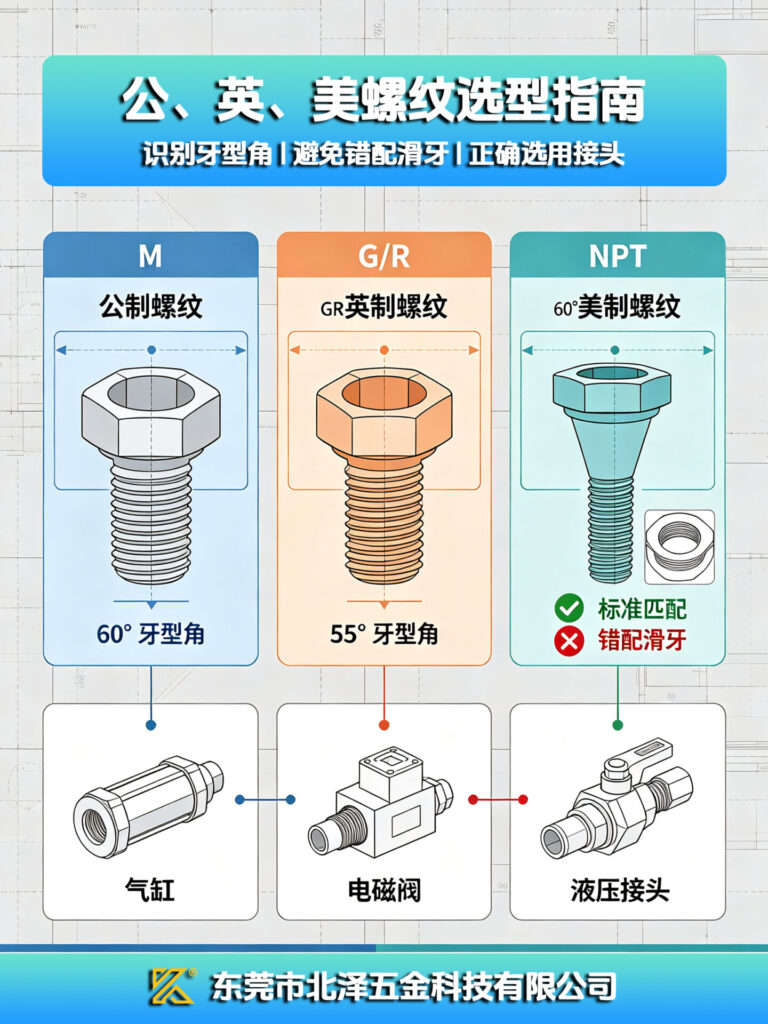 公、英、美螺纹选型指南

识别牙型角 | 避免错配滑牙 | 正确选用接头

M

公制螺纹

60° 牙型角

G/R

GR英制螺纹

55° 牙型角

NPT

60°美制螺纹

标准匹配

错配滑牙

气缸

电磁阀

液压接头

东莞市北泽五金科技有限公司