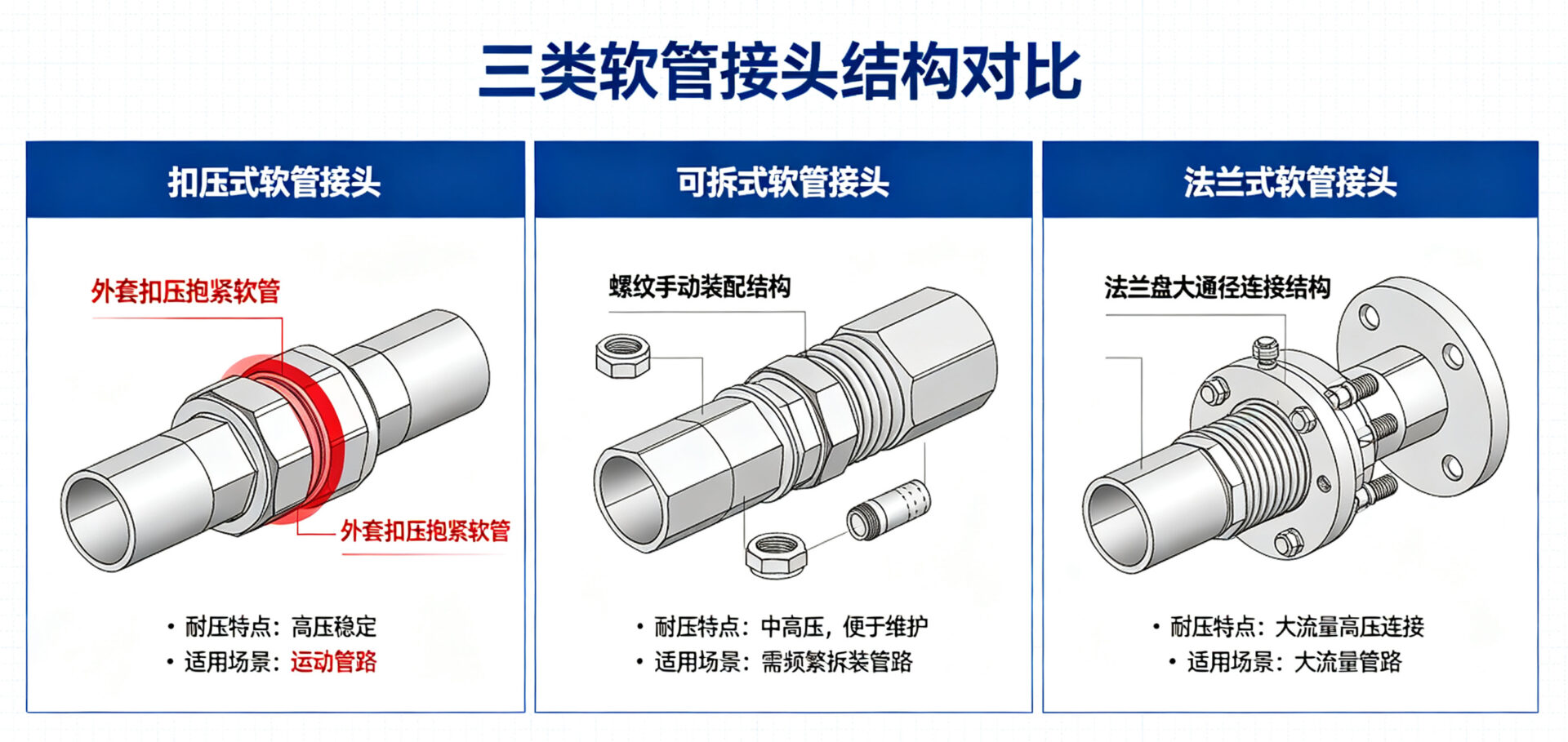 三类软管接头结构对比

扣压式软管接头

外套扣压抱紧软管

外套扣压抱紧软管

• 耐压特点：高压稳定
• 适用场景：运动管路

可拆式软管接头

螺纹手动装配结构

• 耐压特点：中高压，便于维护
• 适用场景：需频繁拆装管路

法兰式软管接头

法兰盘大通径连接结构

• 耐压特点：大流量高压连接
• 适用场景：大流量管路