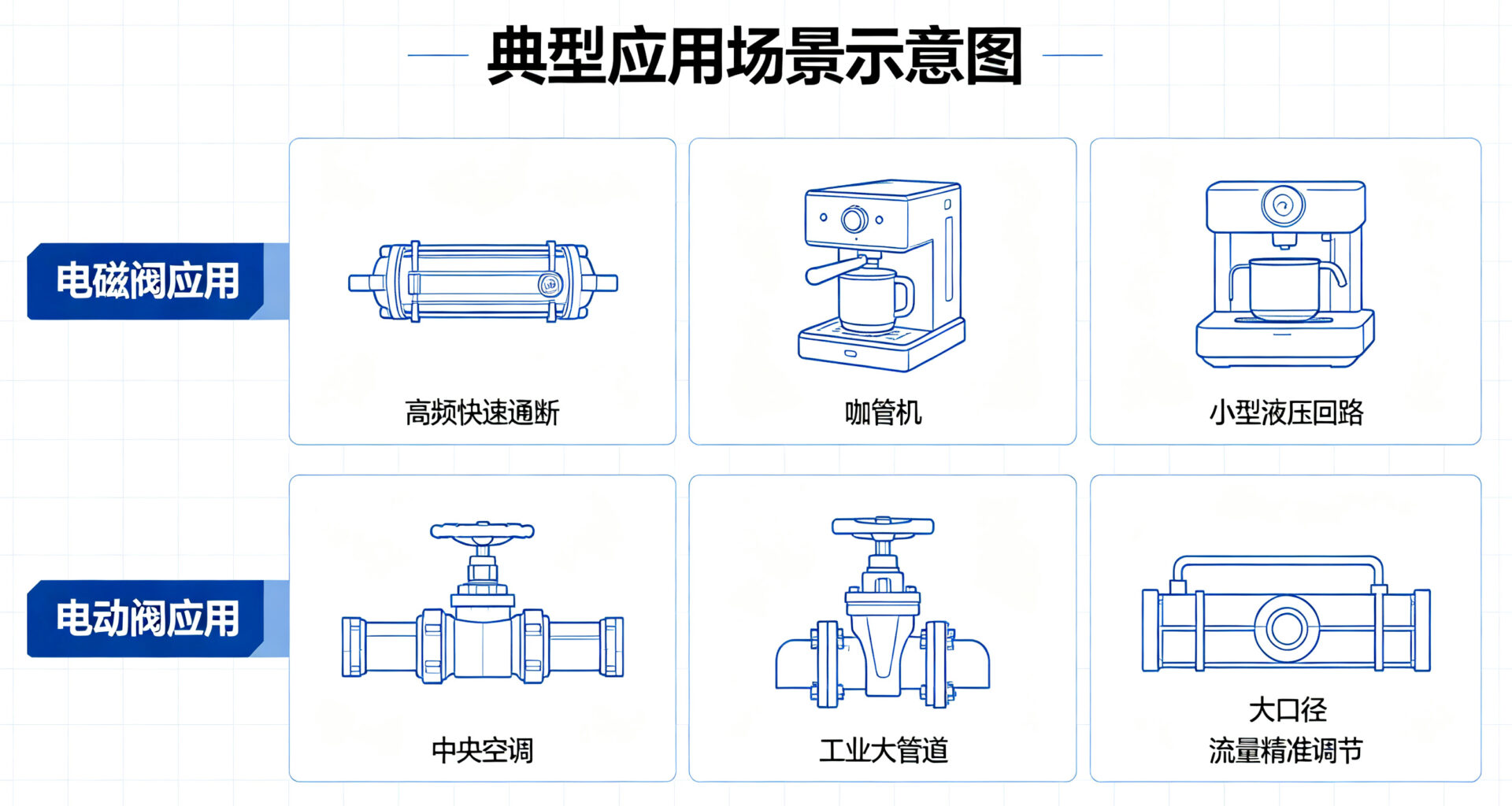 典型应用场景示意图

电磁阀应用

高频快速通断

咖管机

小型液压回路

电动阀应用

中央空调

工业大管道

大口径
流量精准调节