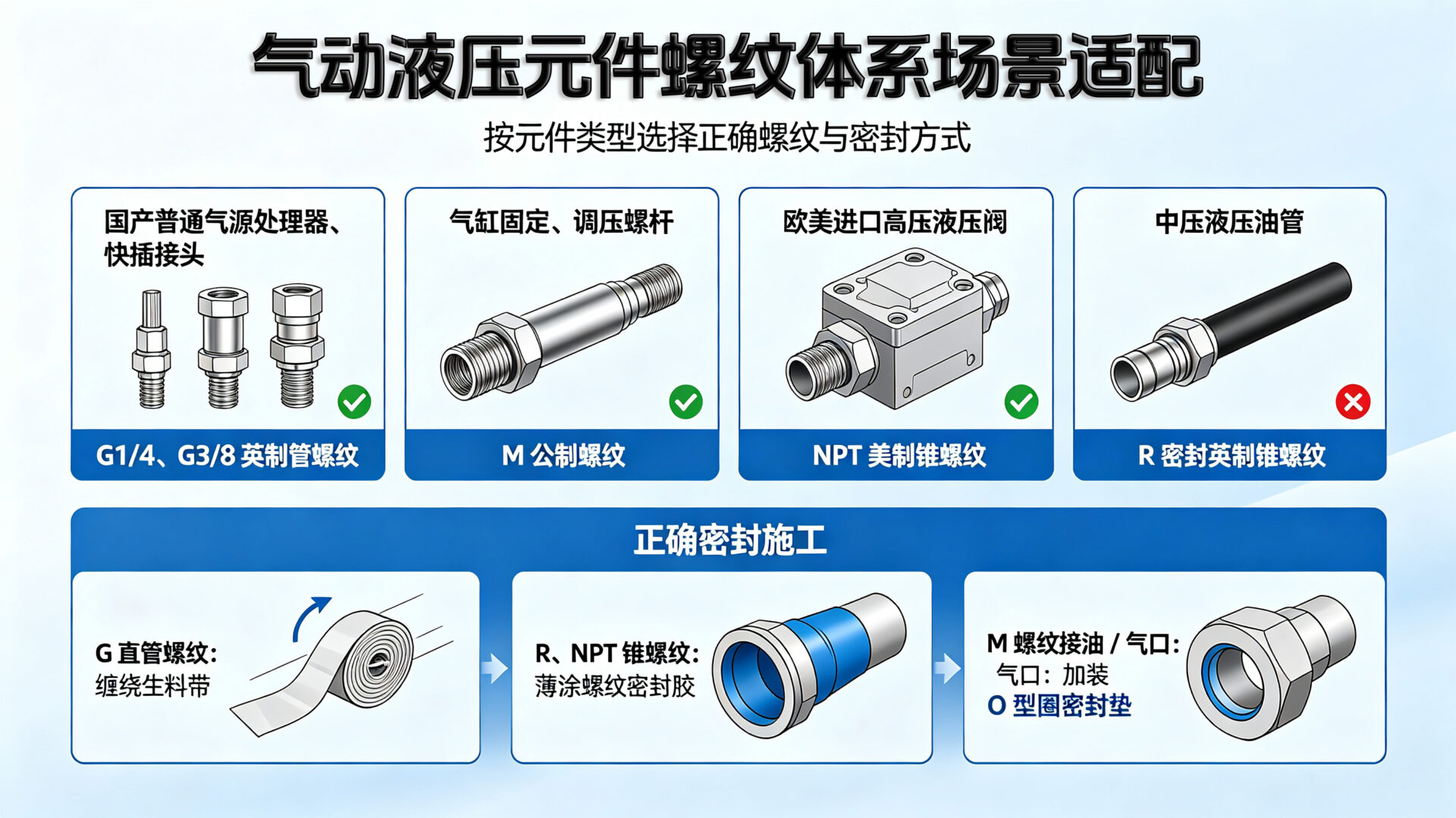 气动液压元件螺纹体系场景适配

按元件类型选择正确螺纹与密封方式

国产普通气源处理器、快插接头

G1/4、G3/8 英制管螺纹

气缸固定、调压螺杆

M 公制螺纹

欧美进口高压液压阀

NPT 美制锥螺纹

中压液压油管

R 密封英制锥螺纹

正确密封施工

G 直管螺纹:
缠绕生料带

R、NPT 锥螺纹:
薄涂螺纹密封胶

M 螺纹接油 / 气口:
气口: 加装
O 型圈密封垫