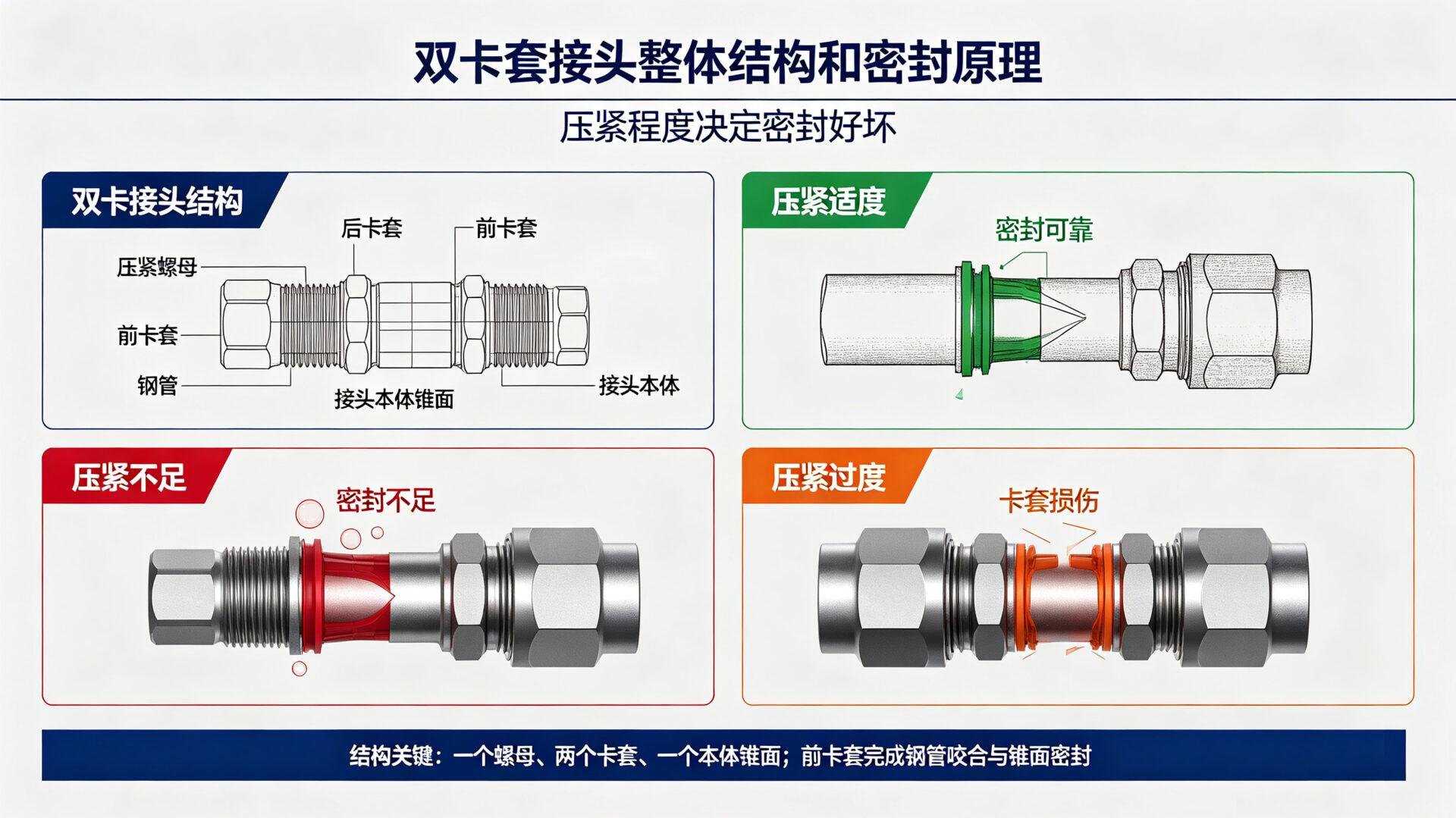 双卡套接头整体结构和密封原理

压紧程度决定密封好坏

双卡接头结构

后卡套
前卡套
压紧螺母
前卡套
钢管
接头本体锥面
接头本体

压紧适度

密封可靠

压紧不足

密封不足

压紧过度

卡套损伤

结构关键：一个螺母、两个卡套、一个本体锥面；前卡套完成钢管咬合与锥面密封