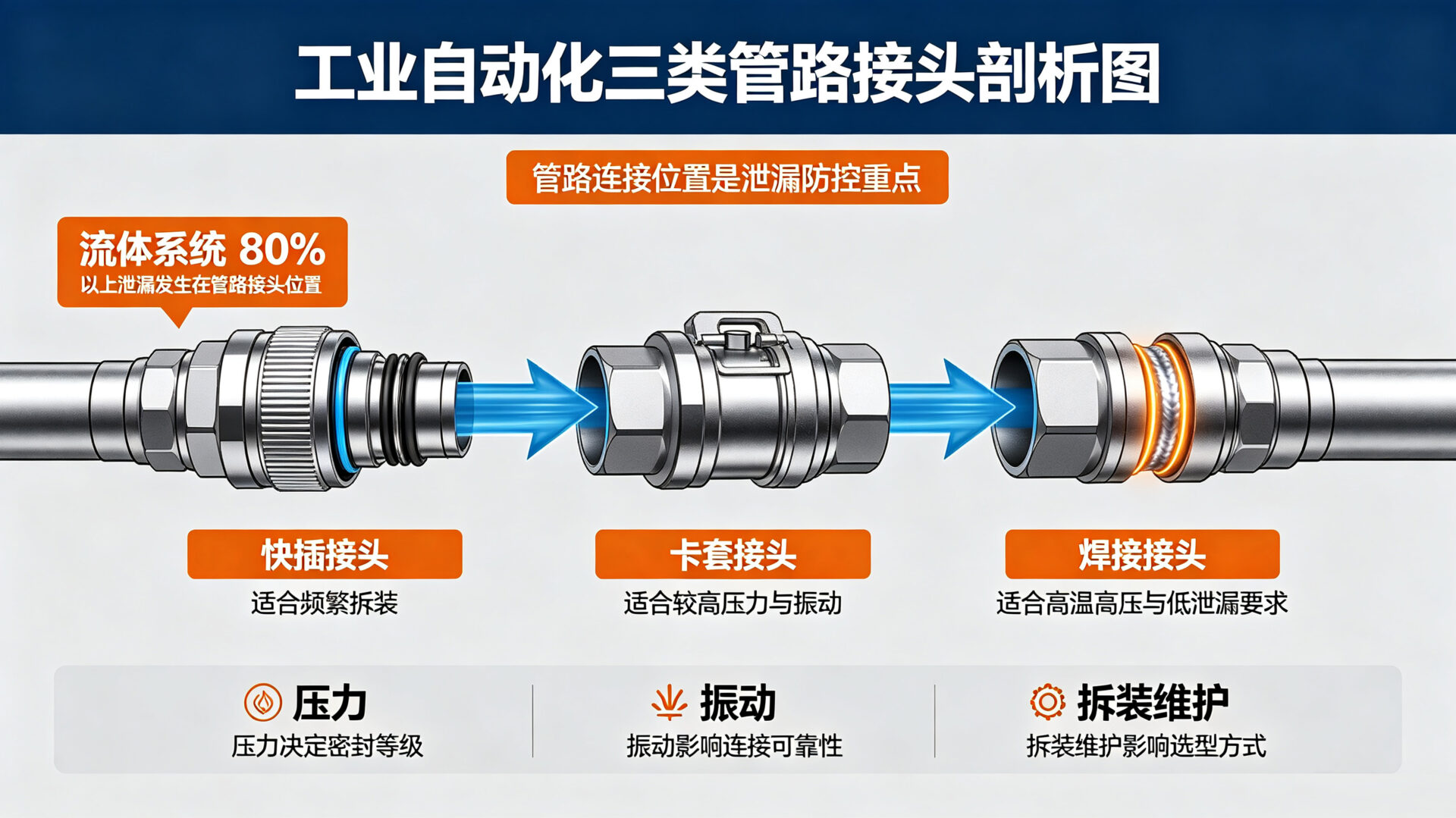 工业自动化三类管路接头剖析图

管路连接位置是泄漏防控重点

流体系统 80%
以上泄漏发生在管路接头位置

快插接头
适合频繁拆装

卡套接头
适合较高压力与振动

焊接接头
适合高温高压与低泄漏要求

压力
压力决定密封等级

振动
振动影响连接可靠性

拆装维护
拆装维护影响选型方式