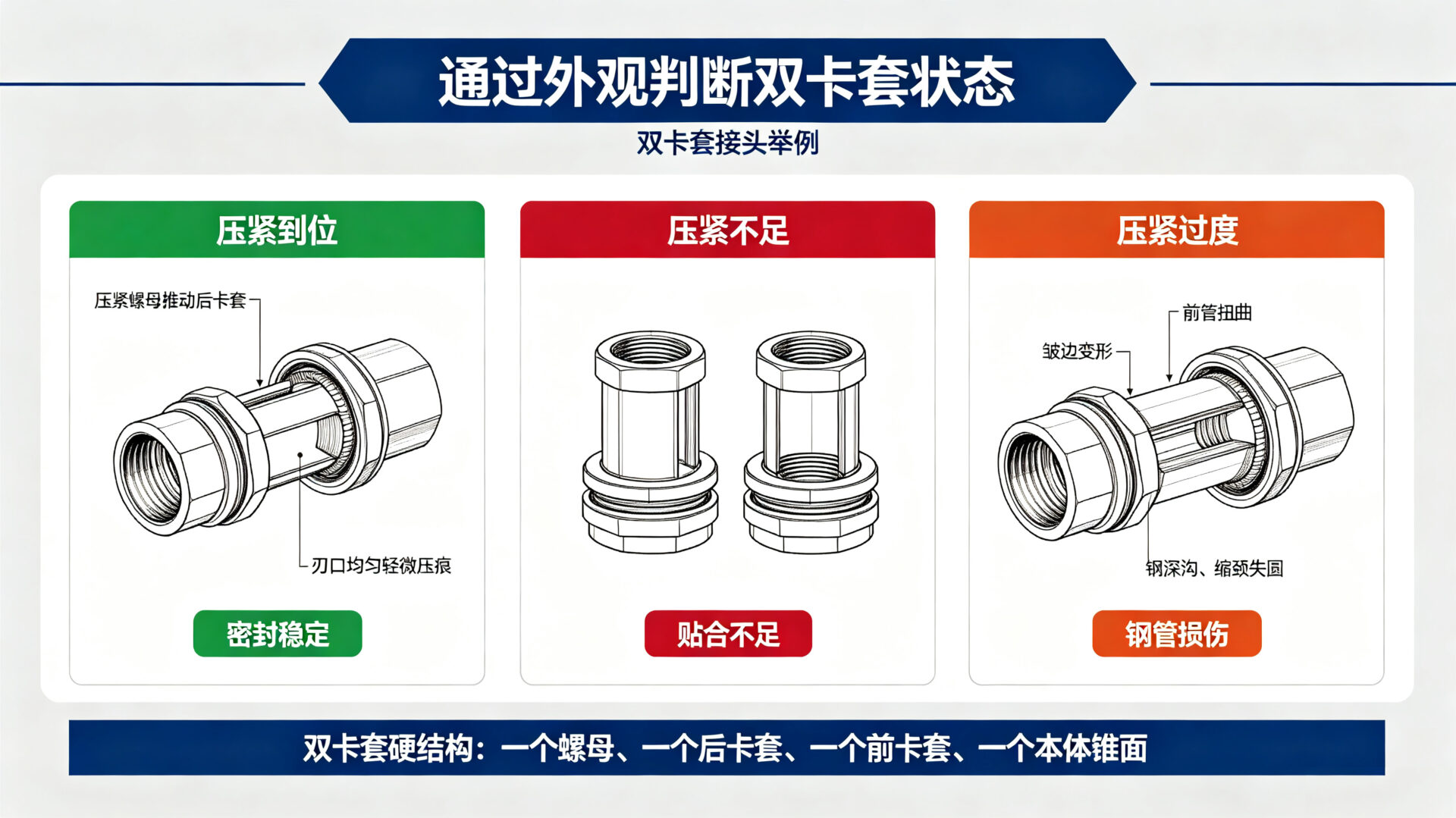 通过外观判断双卡套状态

双卡套接头举例

压紧到位

压紧螺母推动后卡套

刃口均匀轻微压痕

密封稳定

压紧不足

贴合不足

压紧过度

前管扭曲

皱边变形

钢深沟、缩颈失圆

钢管损伤

双卡套硬结构：一个螺母、一个后卡套、一个前卡套、一个本体锥面