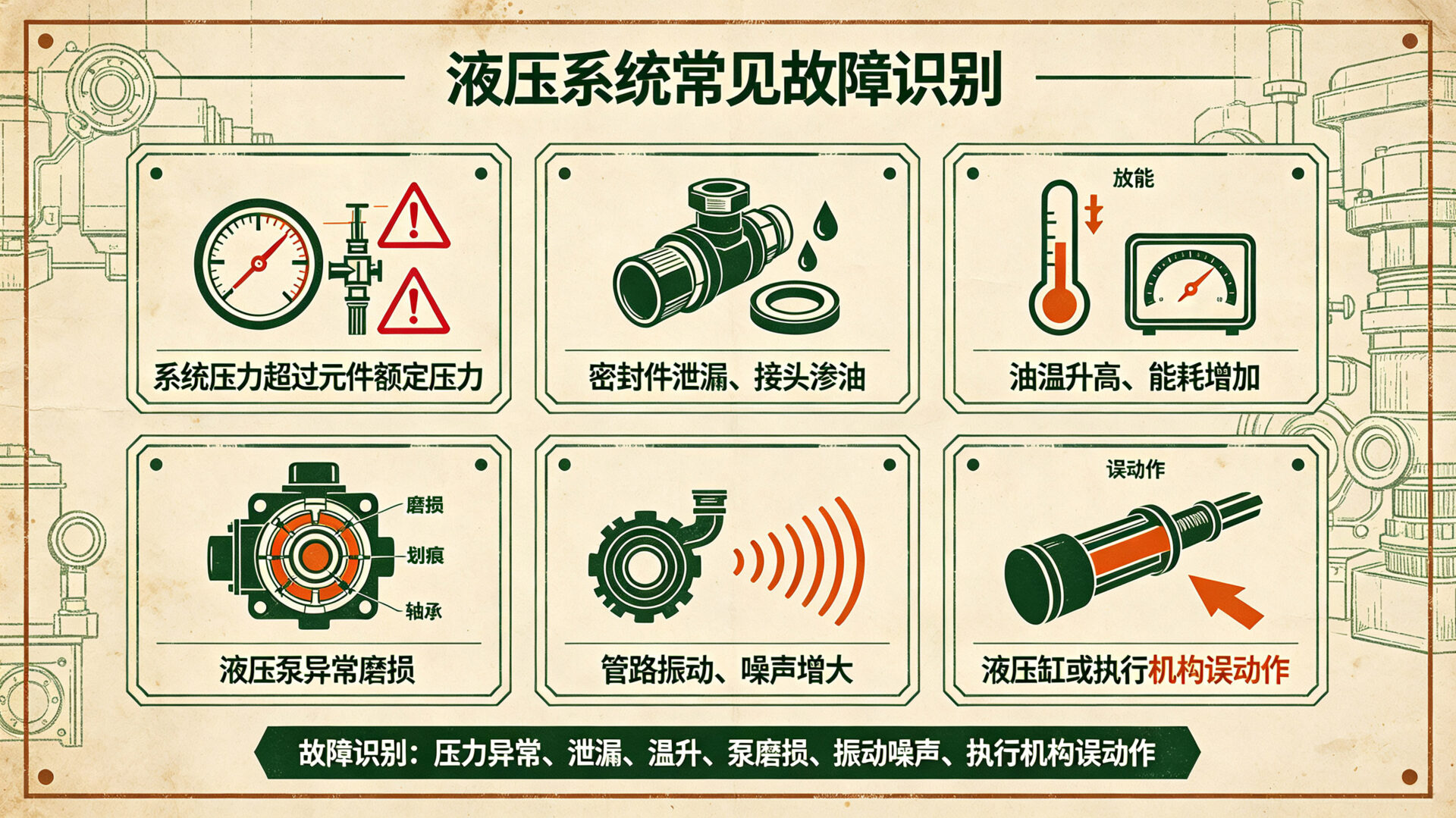 液压系统常见故障识别

系统压力超过元件额定压力

密封件泄漏、接头渗油

放能

油温升高、能耗增加

磨损
划痕
轴承

液压泵异常磨损

管路振动、噪声增大

误动作

液压缸或执行机构误动作

故障识别：压力异常、泄漏、温升、泵磨损、振动噪声、执行机构误动作