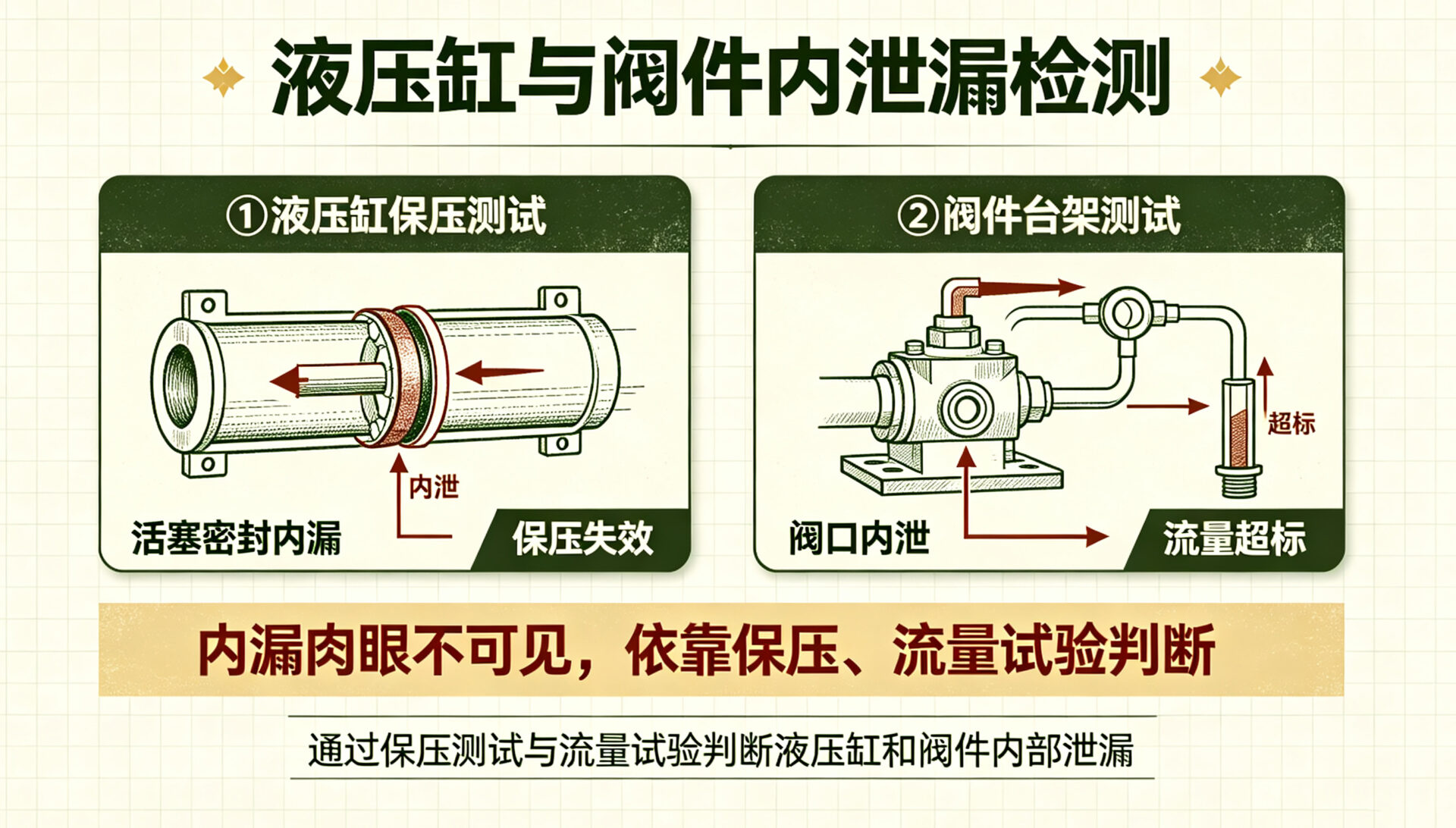 液压缸与阀件内泄漏检测

①液压缸保压测试

内泄

活塞密封内漏

保压失效

②阀件台架测试

超标

阀口内泄

流量超标

内漏肉眼不可见，依靠保压、流量试验判断

通过保压测试与流量试验判断液压缸和阀件内部泄漏